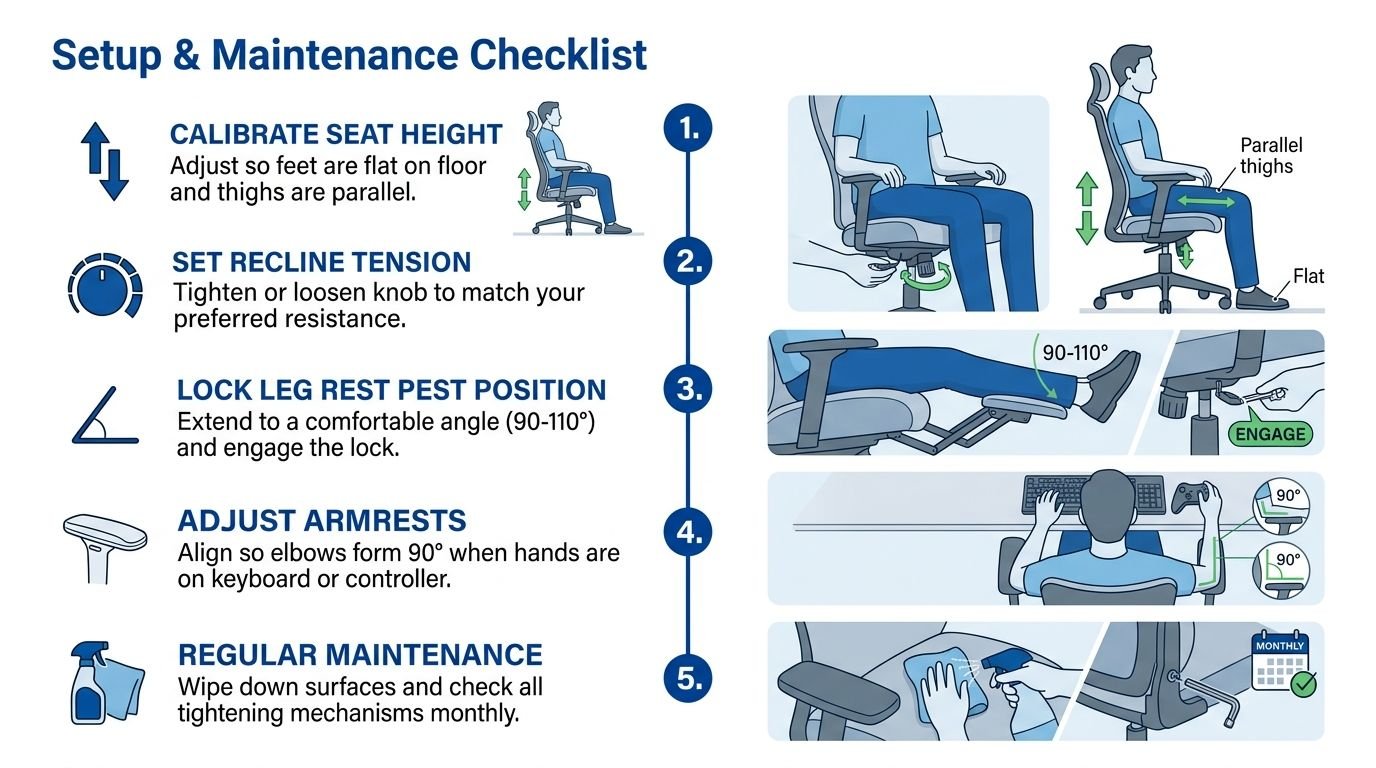 Setup & Maintenance Checklist

CALIBRATE SEAT HEIGHT
Adjust so feet are flat on floor and thighs are parallel.

SET RECLINE TENSION
Tighten or loosen knob to match your preferred resistance.

LOCK LEG REST PEST POSITION
Extend to a comfortable angle (90-110°) and engage the lock.

ADJUST ARMRESTS
Align so elbows form 90° when hands are on keyboard or controller.

REGULAR MAINTENANCE
Wipe down surfaces and check all tightening mechanisms monthly.

1.
2.
3.
4.
5.

Parallel thighs
Flat
90-110°
ENGAGE
90°
90°
MONTHLY